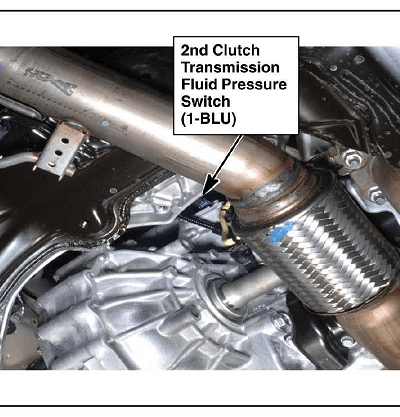 2nd Clutch Transmission Fluid Pressure Switch (1-BLU)