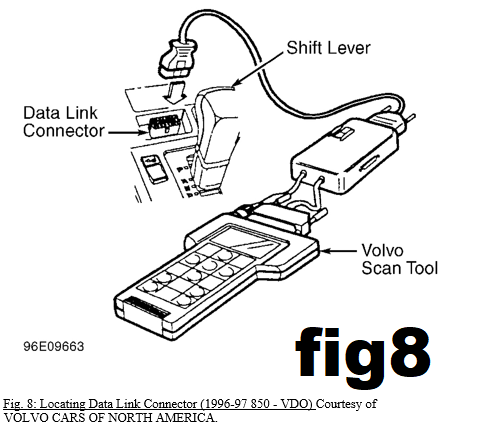 Shift Lever

Data Link Connector

Volvo Scan Tool

96E09663

fig8

Fig. 8: Locating Data Link Connector (1996-97 850 - VDO) Courtesy of VOLVO CARS OF NORTH AMERICA.