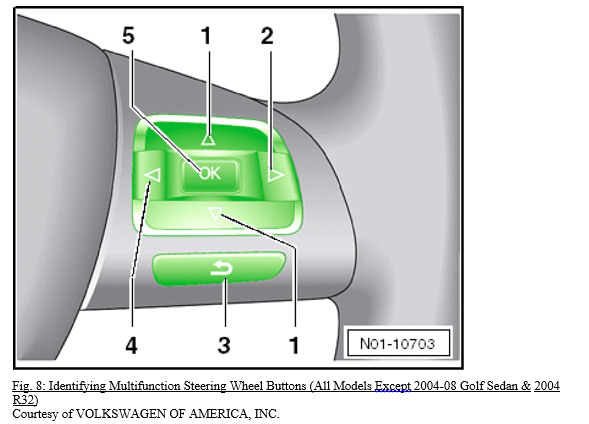 5 1 2

OK

4 3 1

N01-10703

Fig. 8: Identifying Multifunction Steering Wheel Buttons (All Models Except 2004-08 Golf Sedan & 2004 R32)
Courtesy of VOLKSWAGEN OF AMERICA, INC.