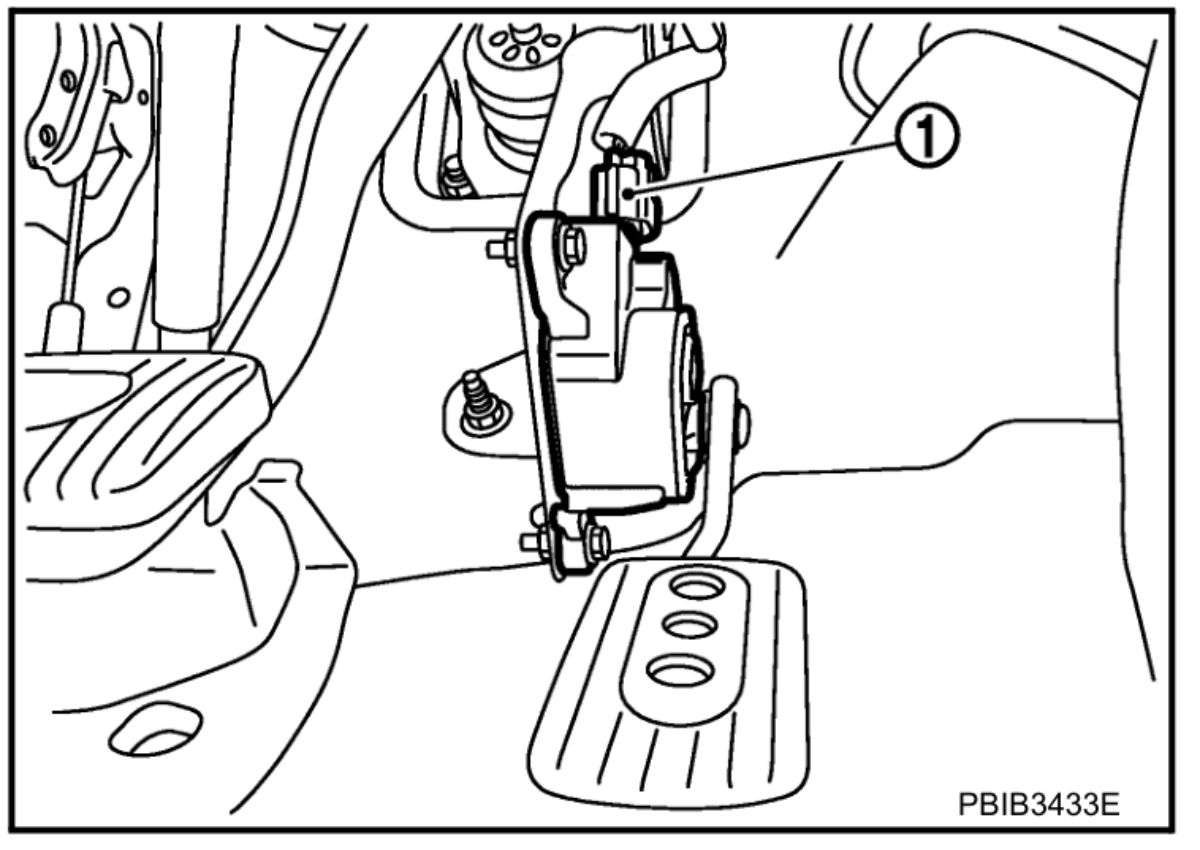 1

PBIB3433E