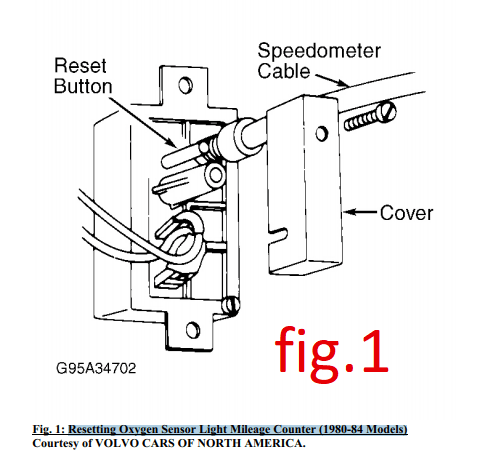 Reset Button

Speedometer Cable

Cover

G95A34702

fig.1

Fig. 1: Resetting Oxygen Sensor Light Mileage Counter (1980-84 Models)
Courtesy of VOLVO CARS OF NORTH AMERICA.