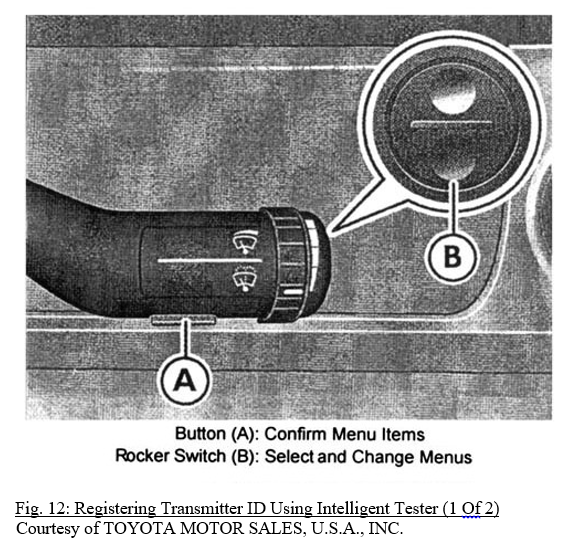 B

A

Button (A): Confirm Menu Items
Rocker Switch (B): Select and Change Menus

Fig. 12: Registering Transmitter ID Using Intelligent Tester (1 Of 2)
Courtesy of TOYOTA MOTOR SALES, U.S.A., INC.