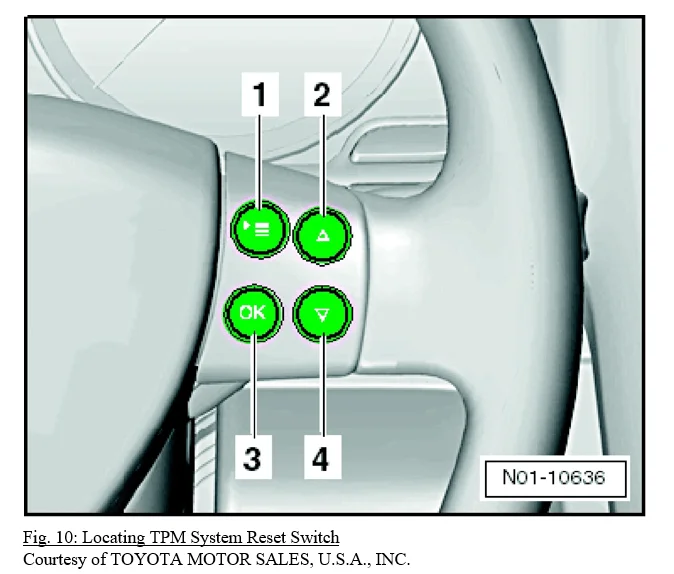 1
2
OK
3
4
N01-10636

Fig. 10: Locating TPM System Reset Switch
Courtesy of TOYOTA MOTOR SALES, U.S.A., INC.