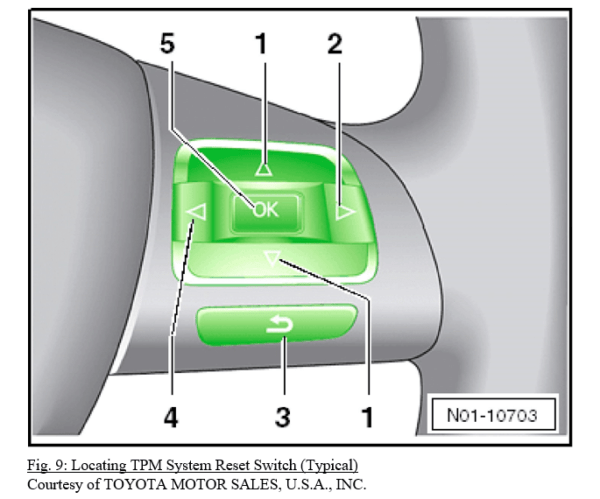 5
1
2
OK
4
3
1
N01-10703

Fig. 9: Locating TPM System Reset Switch (Typical)
Courtesy of TOYOTA MOTOR SALES, U.S.A., INC.