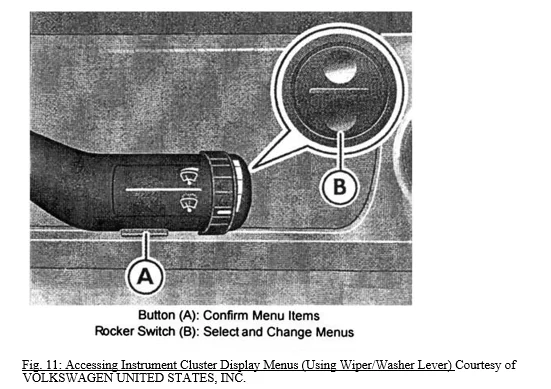 B

A

Button (A): Confirm Menu Items
Rocker Switch (B): Select and Change Menus

Fig. 11: Accessing Instrument Cluster Display Menus (Using Wiper/Washer Lever) Courtesy of VOLKSWAGEN UNITED STATES, INC.