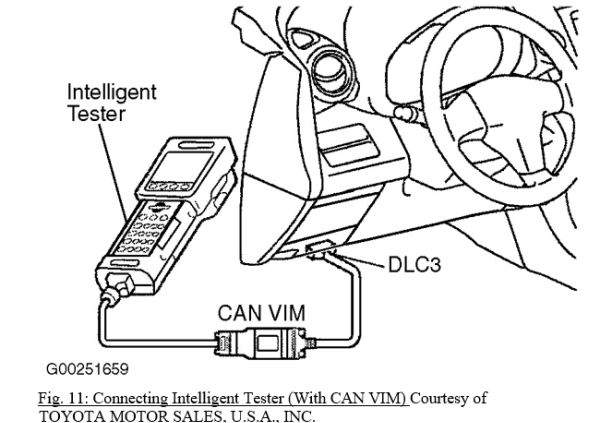 Intelligent Tester

DLC3

CAN VIM

G00251659

Fig. 11: Connecting Intelligent Tester (With CAN VIM) Courtesy of TOYOTA MOTOR SALES, U.S.A., INC.