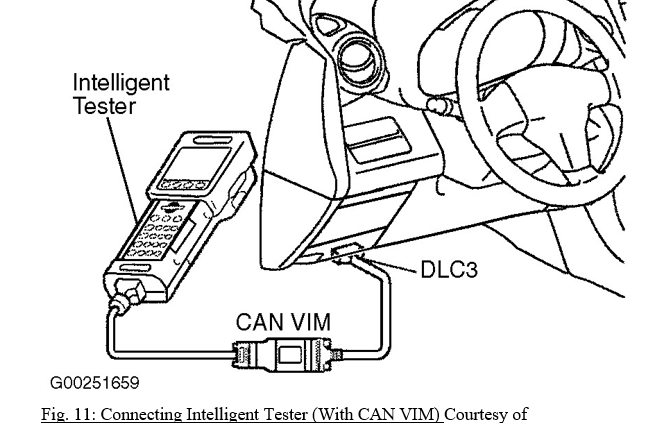 Intelligent Tester

DLC3

CAN VIM

G00251659

Fig. 11: Connecting Intelligent Tester (With CAN VIM) Courtesy of