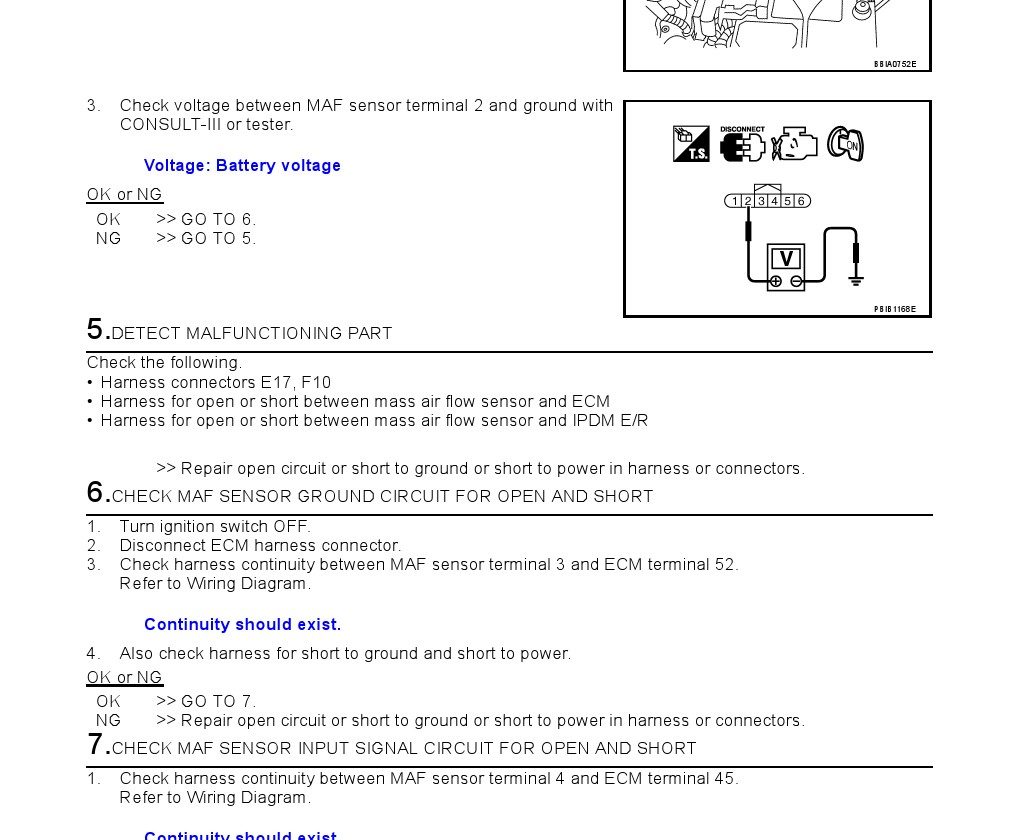 BBIA0752E

3. Check voltage between MAF sensor terminal 2 and ground with CONSULT-III or tester.

Voltage: Battery voltage

OK or NG
OK >> GO TO 6.
NG >> GO TO 5.

T.S. DISCONNECT ON

1 2 3 4 5 6

V

PBIB1168E

5.DETECT MALFUNCTIONING PART

Check the following.
• Harness connectors E17, F10
• Harness for open or short between mass air flow sensor and ECM
• Harness for open or short between mass air flow sensor and IPDM E/R

>> Repair open circuit or short to ground or short to power in harness or connectors.

6.CHECK MAF SENSOR GROUND CIRCUIT FOR OPEN AND SHORT

1. Turn ignition switch OFF.
2. Disconnect ECM harness connector.
3. Check harness continuity between MAF sensor terminal 3 and ECM terminal 52. Refer to Wiring Diagram.

Continuity should exist.

4. Also check harness for short to ground and short to power.

OK or NG
OK >> GO TO 7.
NG >> Repair open circuit or short to ground or short to power in harness or connectors.

7.CHECK MAF SENSOR INPUT SIGNAL CIRCUIT FOR OPEN AND SHORT

1. Check harness continuity between MAF sensor terminal 4 and ECM terminal 45. Refer to Wiring Diagram.

Continuity should exist.