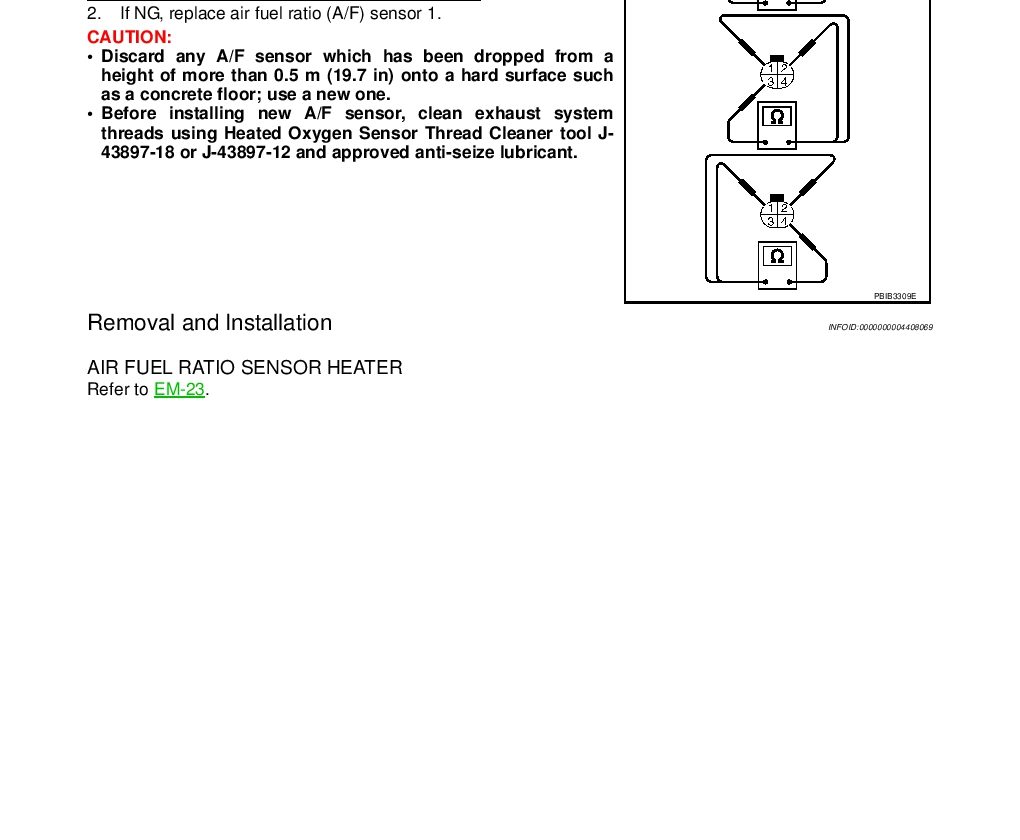 2. If NG, replace air fuel ratio (A/F) sensor 1.

CAUTION:

• Discard any A/F sensor which has been dropped from a height of more than 0.5 m (19.7 in) onto a hard surface such as a concrete floor; use a new one.
• Before installing new A/F sensor, clean exhaust system threads using Heated Oxygen Sensor Thread Cleaner tool J-43897-18 or J-43897-12 and approved anti-seize lubricant.

1 2
3 4
Ω

1 2
3 4
Ω

PBIB3309E

Removal and Installation

INFOID:0000000004408069

AIR FUEL RATIO SENSOR HEATER

Refer to EM-23.