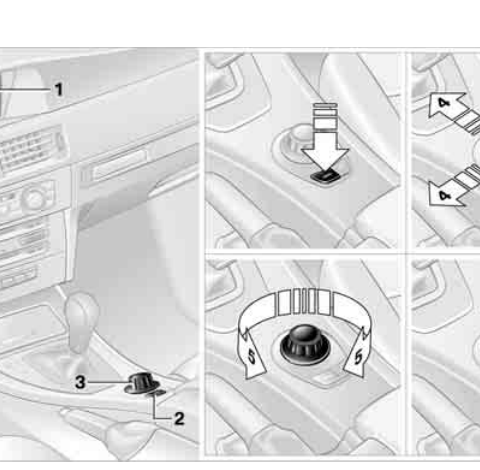 1
3
2
4
4
5
5