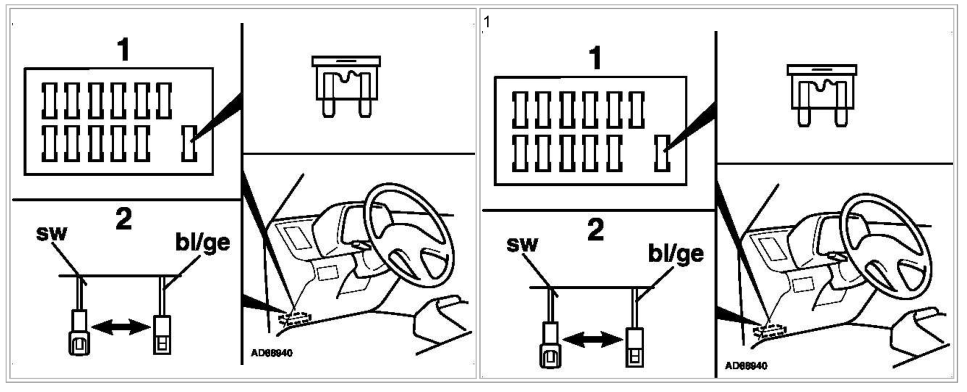 1

2

sw

bl/ge

AD88940

1

1

2

sw

bl/ge

AD88940