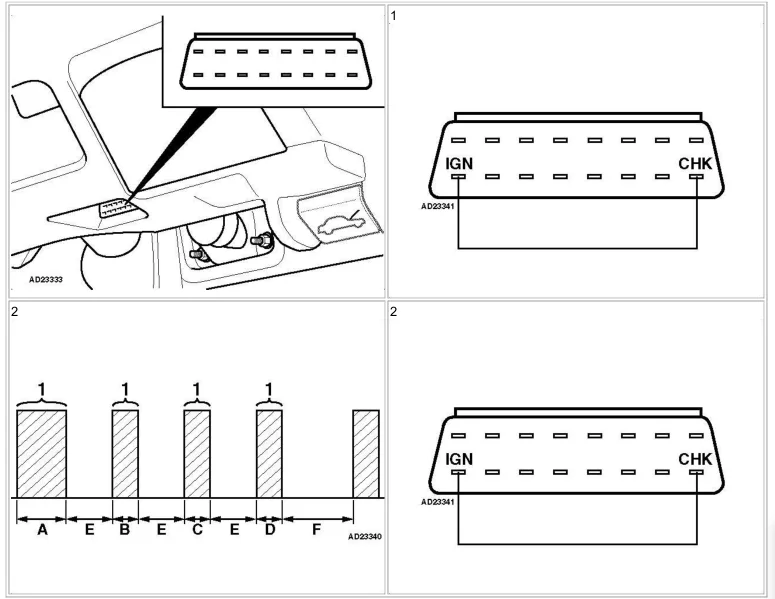 AD23333

1

IGN

CHK

AD23341

2

1

1

1

1

A

E

B

E

C

E

D

F

AD23340

2

IGN

CHK

AD23341