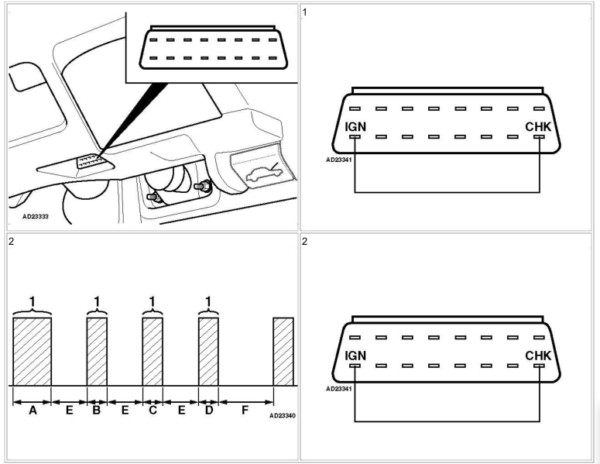 AD23333

1

IGN CHK

AD23341

2

1 1 1 1

A E B E C E D F

AD23340

2

IGN CHK

AD23341