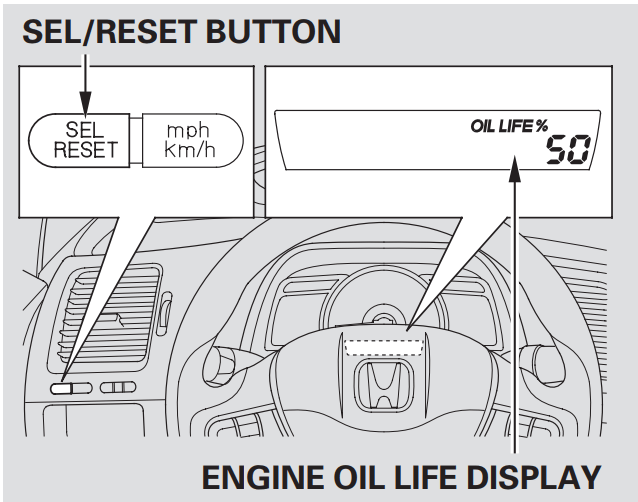 SEL/RESET BUTTON

SEL
RESET

mph
km/h

OIL LIFE %
50

ENGINE OIL LIFE DISPLAY