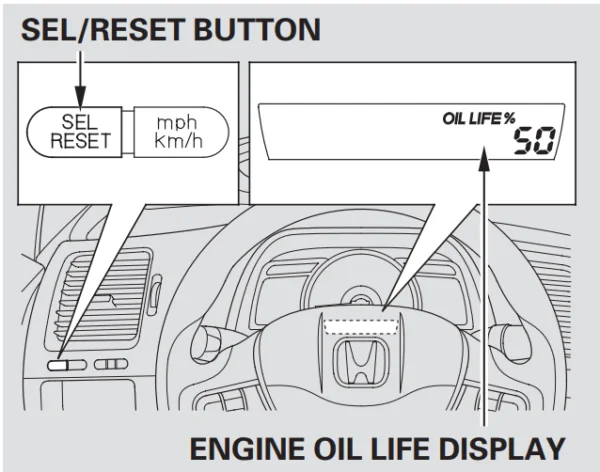 SEL/RESET BUTTON

SEL
RESET

mph
km/h

OIL LIFE %
50

ENGINE OIL LIFE DISPLAY